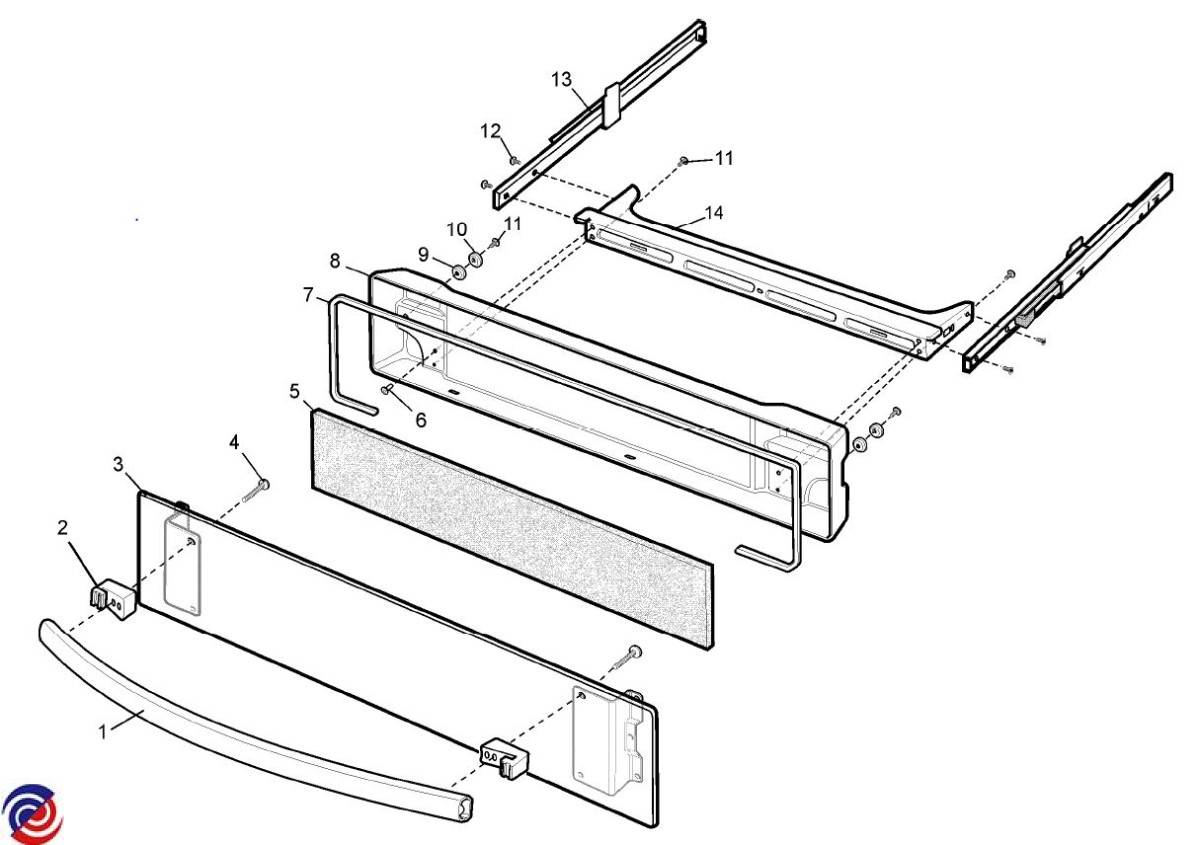 13
12
11
14
10
11
9
8
7
6
5
4
3
2
1